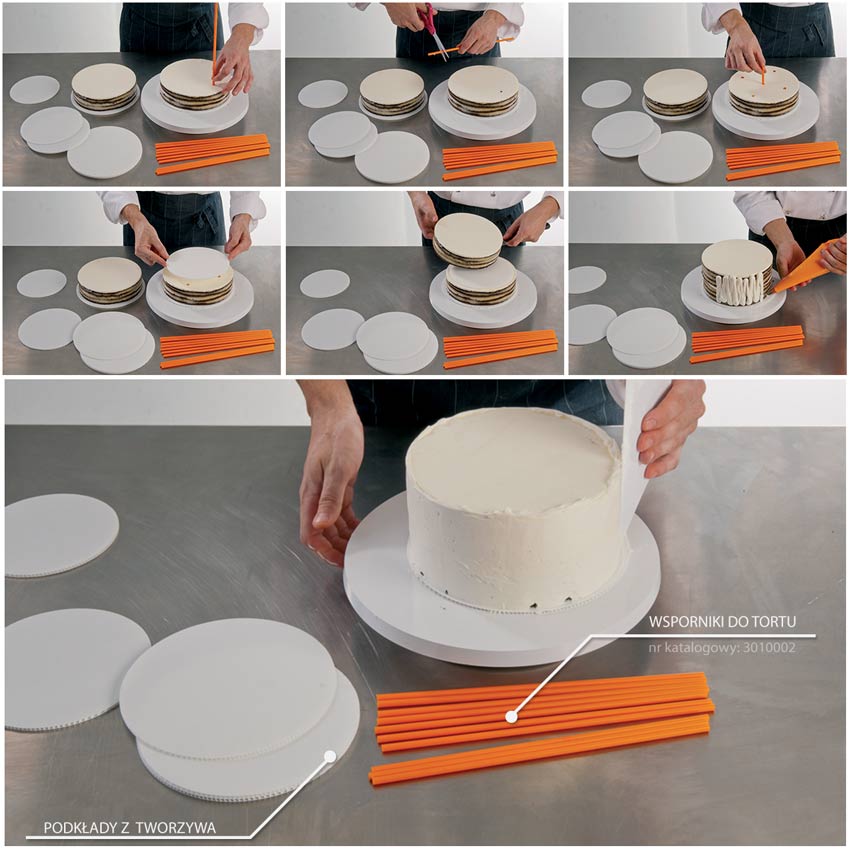 WSPORNIKI DO TORTU
nr katalogowy: 3010002

PODKŁADY Z TWORZYWA