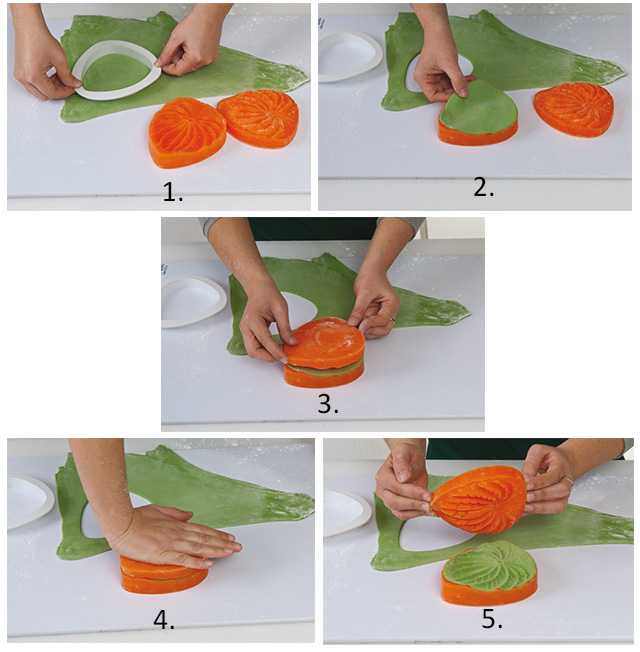 1.

2.

3.

4.

5.