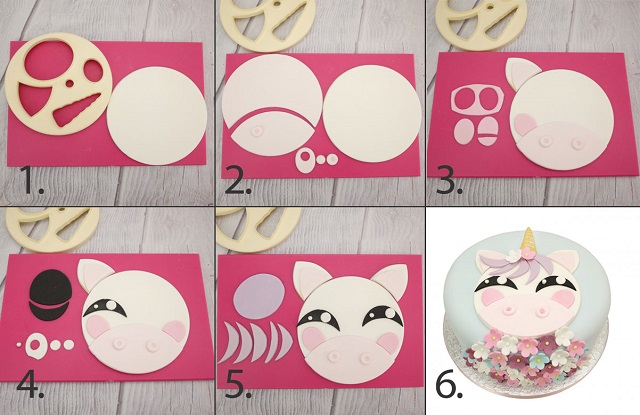 1.

2.

3.

4.

5.

6.