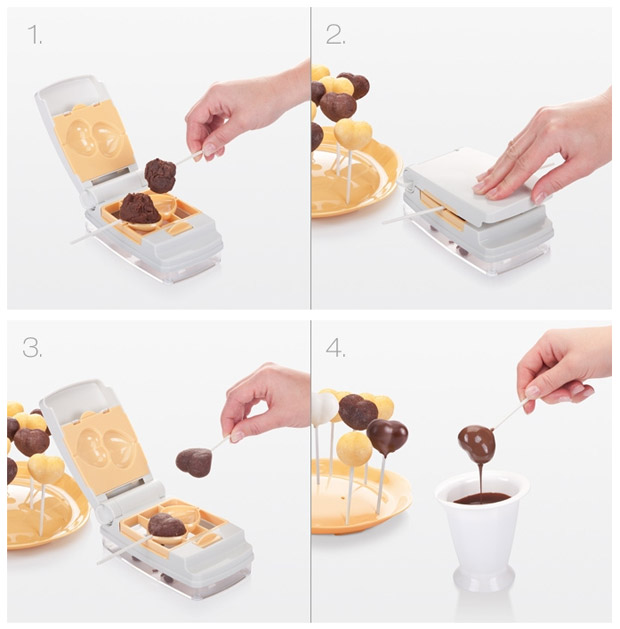 1.

2.

3.

4.